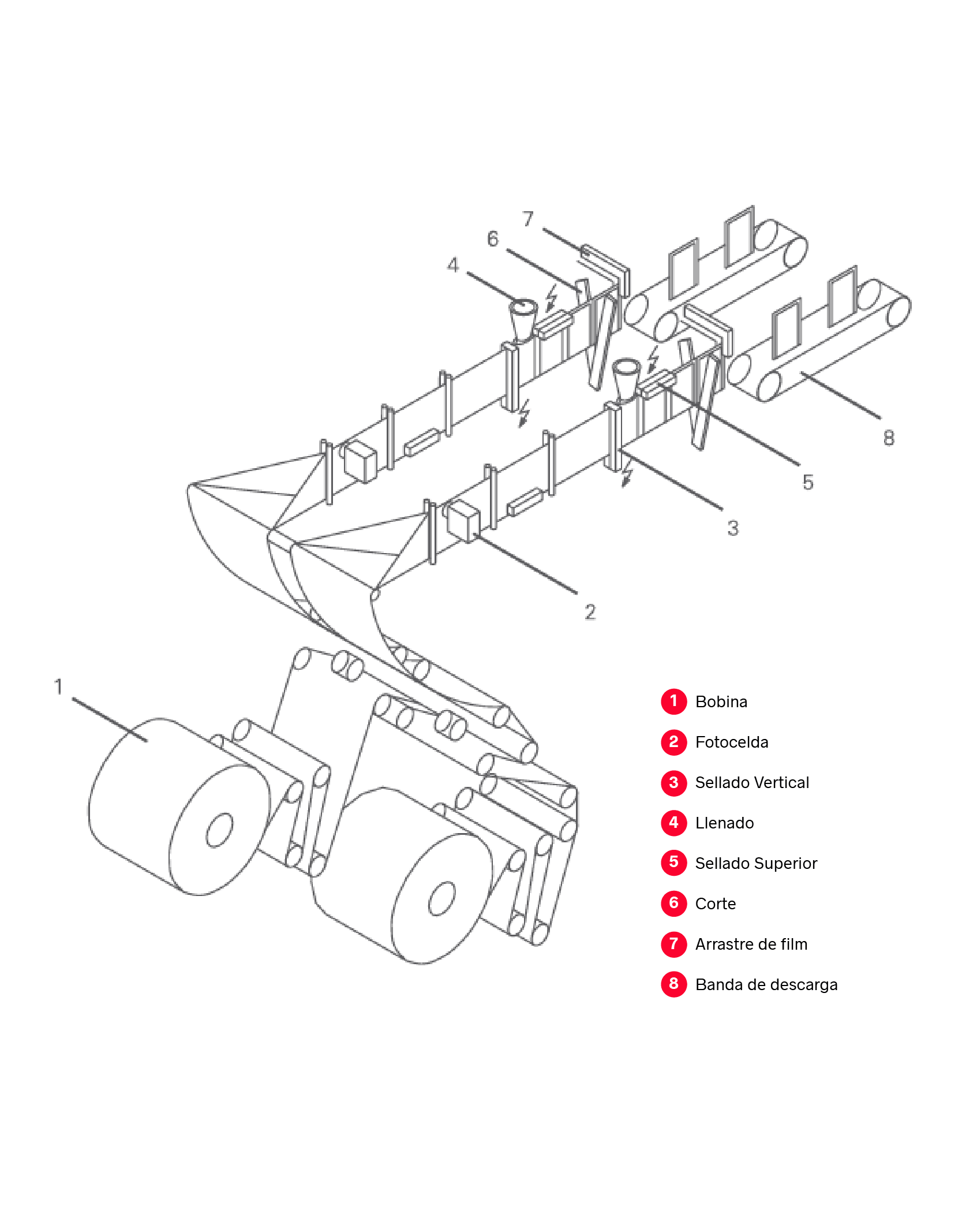 7
6
4
8
5
3
2
1

1 Bobina
2 Fotocelda
3 Sellado Vertical
4 Llenado
5 Sellado Superior
6 Corte
7 Arrastre de film
8 Banda de descarga